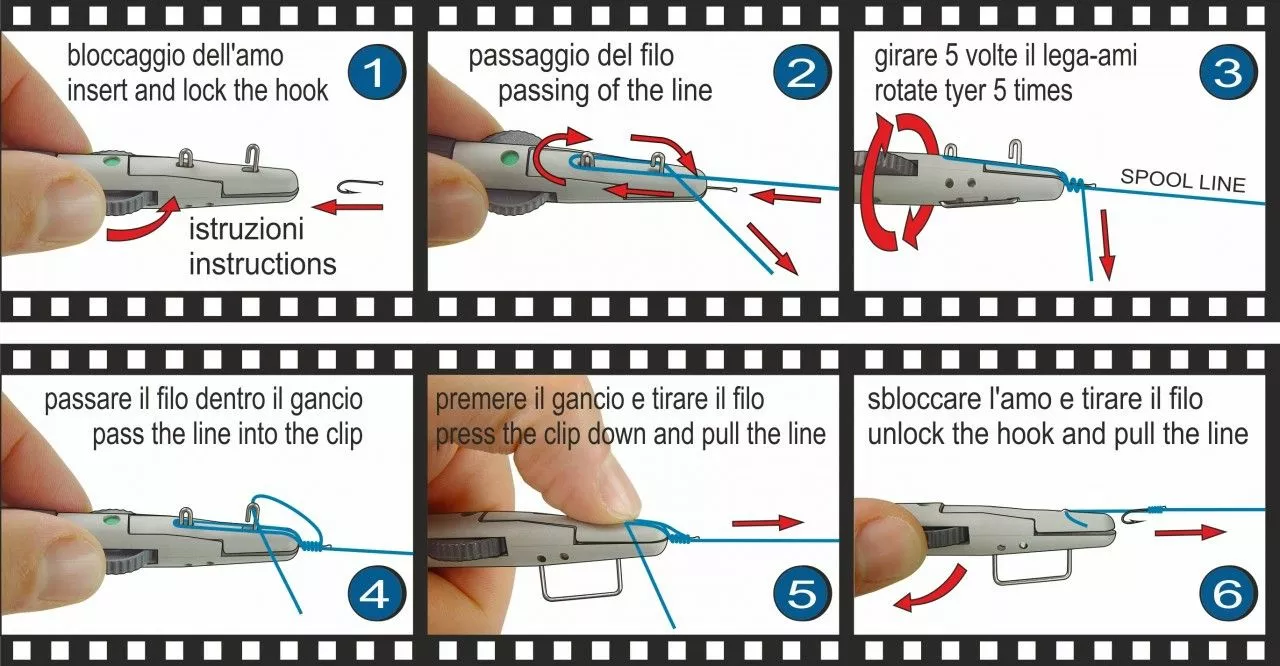 bloccaggio dell'amo
insert and lock the hook

1

istruzioni
instructions

passaggio del filo
passing of the line

2

girare 5 volte il lega-ami
rotate tyer 5 times

3

SPOOL LINE

passare il filo dentro il gancio
pass the line into the clip

4

premere il gancio e tirare il filo
press the clip down and pull the line

5

sbloccare l'amo e tirare il filo
unlock the hook and pull the line

6