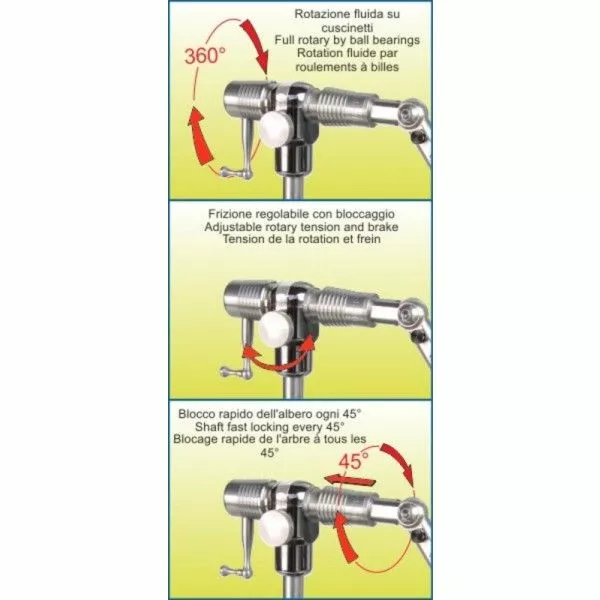 Rotazione fluida su cuscinetti
Full rotary by ball bearings
Rotation fluide par roulements à billes

360°

Frizione regolabile con bloccaggio
Adjustable rotary tension and brake
Tension de la rotation et frein

Blocco rapido dell'albero ogni 45°
Shaft fast locking every 45°
Blocage rapide de l'arbre à tous les 45°

45°